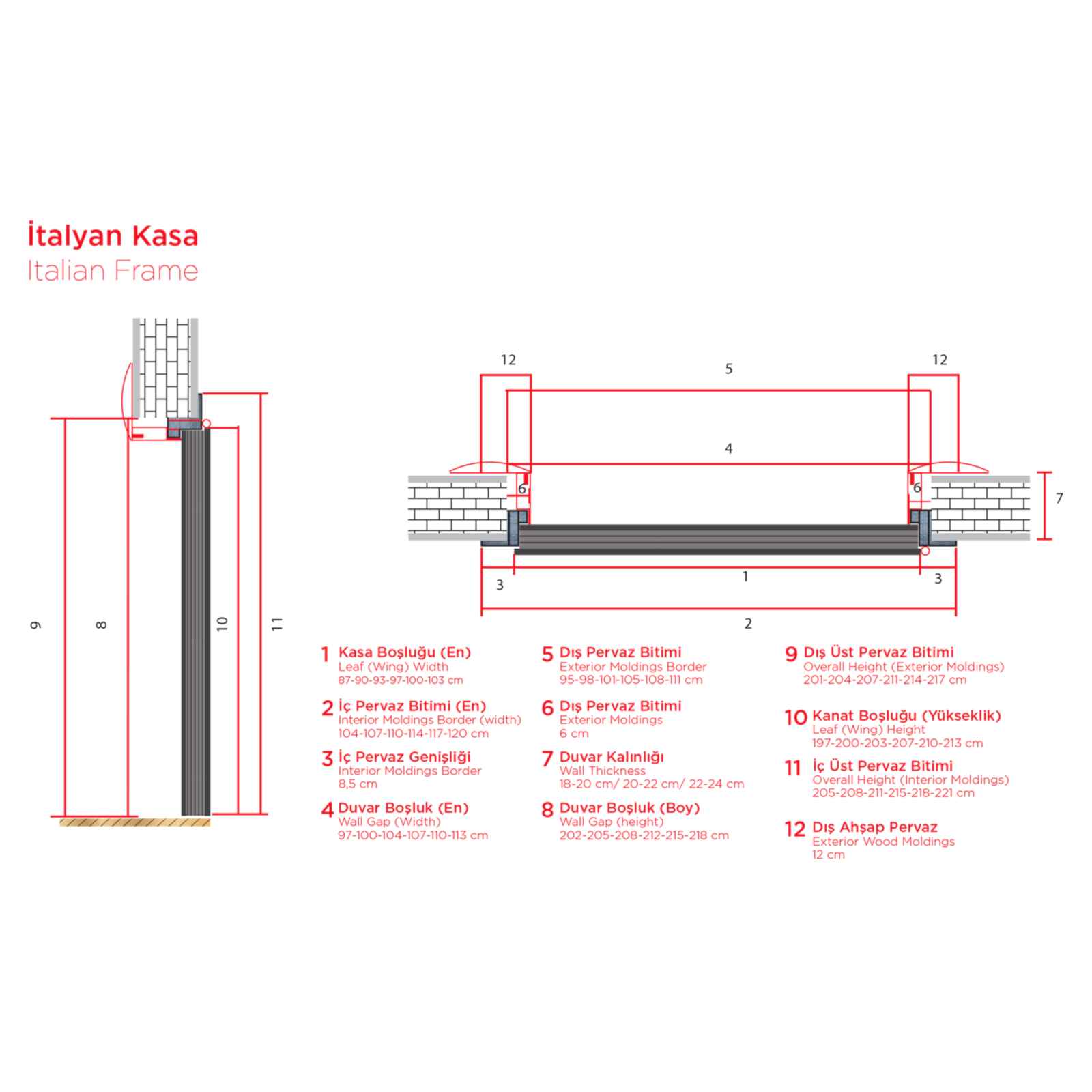 İtalyan Kasa
Italian Frame

9
8
10
11

12
5
12
4
6
6
7
3
1
3
2

1 Kasa Boşluğu (En)
Leaf (Wing) Width
87-90-93-97-100-103 cm

2 İç Pervaz Bitimi (En)
Interior Moldings Border (width)
104-107-110-114-117-120 cm

3 İç Pervaz Genişliği
Interior Moldings Border
8,5 cm

4 Duvar Boşluk (En)
Wall Gap (Width)
97-100-104-107-110-113 cm

5 Dış Pervaz Bitimi
Exterior Moldings Border
95-98-101-105-108-111 cm

6 Dış Pervaz Bitimi
Exterior Moldings
6 cm

7 Duvar Kalınlığı
Wall Thickness
18-20 cm/ 20-22 cm/ 22-24 cm

8 Duvar Boşluk (Boy)
Wall Gap (height)
202-205-208-212-215-218 cm

9 Dış Üst Pervaz Bitimi
Overall Height (Exterior Moldings)
201-204-207-211-214-217 cm

10 Kanat Boşluğu (Yükseklik)
Leaf (Wing) Height
197-200-203-207-210-213 cm

11 İç Üst Pervaz Bitimi
Overall Height (Interior Moldings)
205-208-211-215-218-221 cm

12 Dış Ahşap Pervaz
Exterior Wood Moldings
12 cm